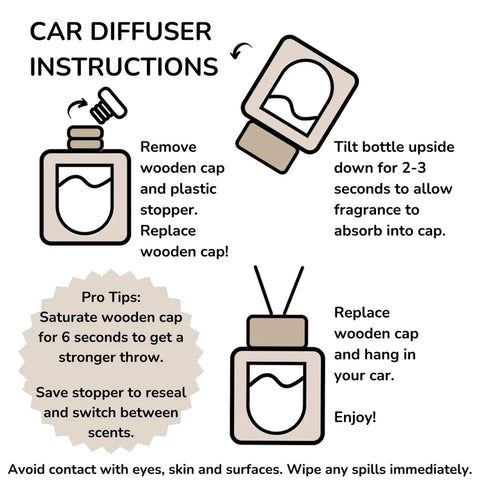 CAR DIFFUSER INSTRUCTIONS

Remove wooden cap and plastic stopper. Replace wooden cap!

Tilt bottle upside down for 2-3 seconds to allow fragrance to absorb into cap.

Pro Tips:
Saturate wooden cap for 6 seconds to get a stronger throw.

Save stopper to reseal and switch between scents.

Replace wooden cap and hang in your car.

Enjoy!

Avoid contact with eyes, skin and surfaces. Wipe any spills immediately.