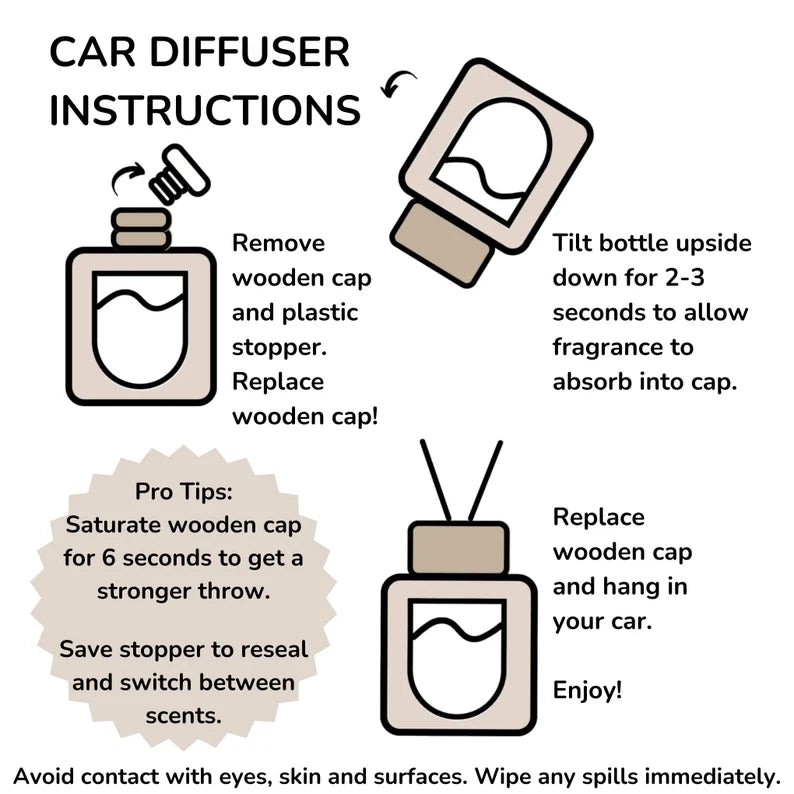 CAR DIFFUSER INSTRUCTIONS

Remove wooden cap and plastic stopper. Replace wooden cap!

Tilt bottle upside down for 2-3 seconds to allow fragrance to absorb into cap.

Pro Tips:
Saturate wooden cap for 6 seconds to get a stronger throw.

Save stopper to reseal and switch between scents.

Replace wooden cap and hang in your car.

Enjoy!

Avoid contact with eyes, skin and surfaces. Wipe any spills immediately.